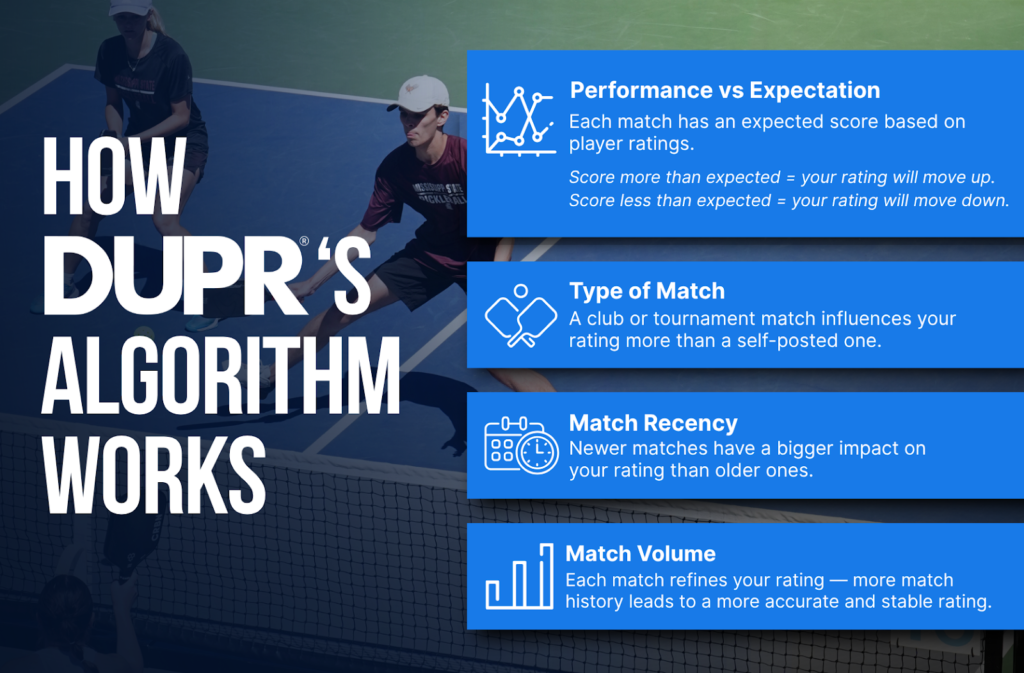 HOW DUPR®'S ALGORITHM WORKS

Performance vs Expectation
Each match has an expected score based on player ratings.

Score more than expected = your rating will move up.
Score less than expected = your rating will move down.

Type of Match
A club or tournament match influences your rating more than a self-posted one.

Match Recency
Newer matches have a bigger impact on your rating than older ones.

Match Volume
Each match refines your rating — more match history leads to a more accurate and stable rating.